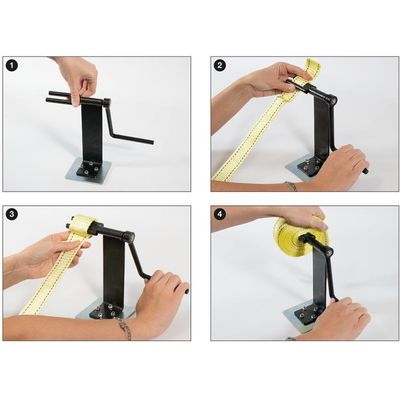 1

2

3

4